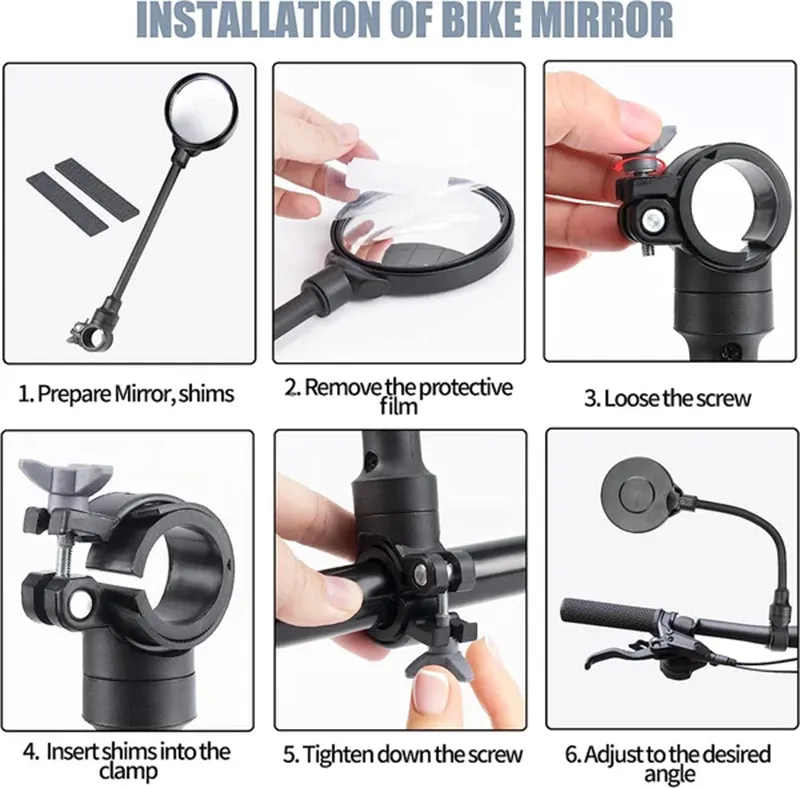 INSTALLATION OF BIKE MIRROR

1. Prepare Mirror, shims

2. Remove the protective film

3. Loose the screw

4. Insert shims into the clamp

5. Tighten down the screw

6. Adjust to the desired angle