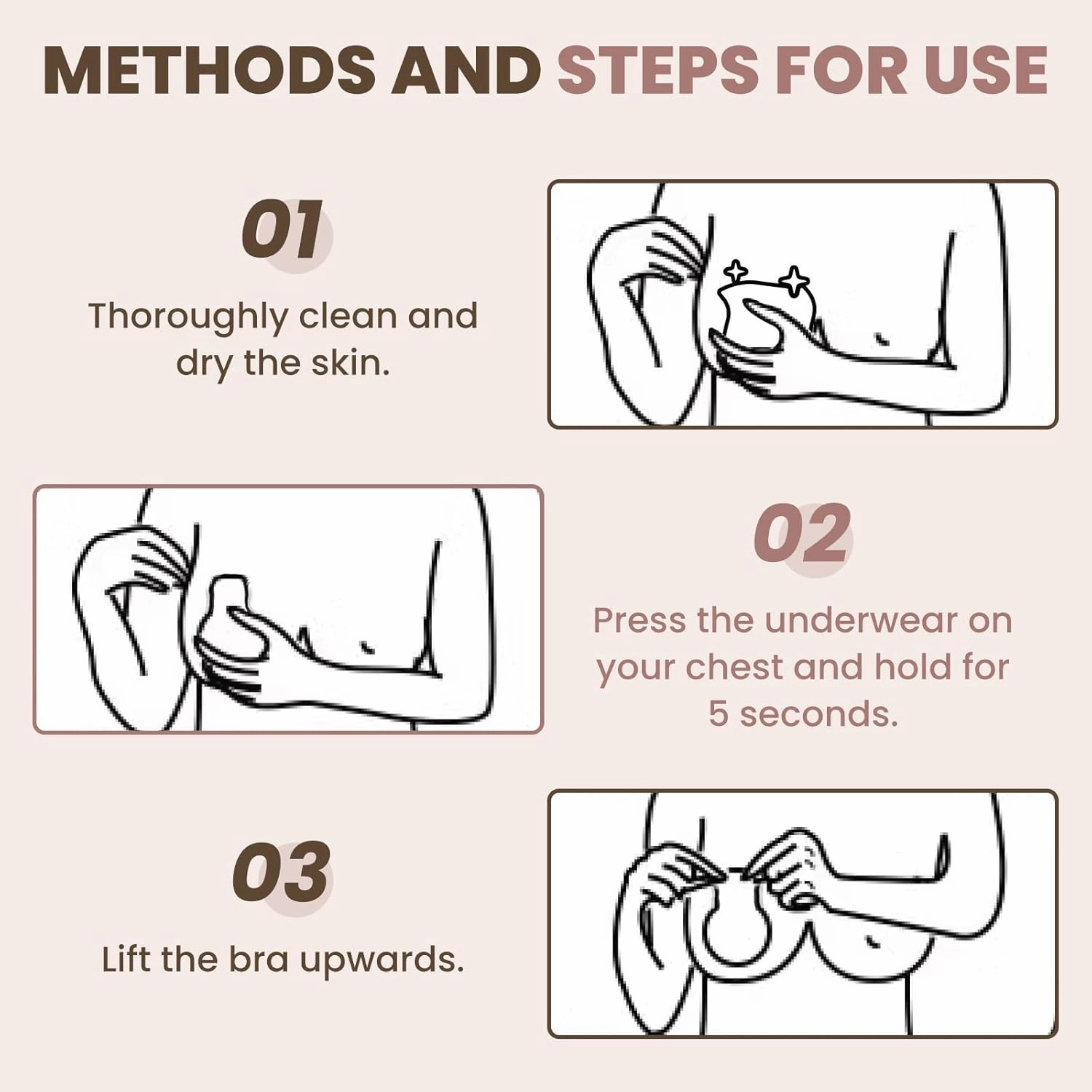 METHODS AND STEPS FOR USE

01

Thoroughly clean and dry the skin.

02

Press the underwear on your chest and hold for 5 seconds.

03

Lift the bra upwards.