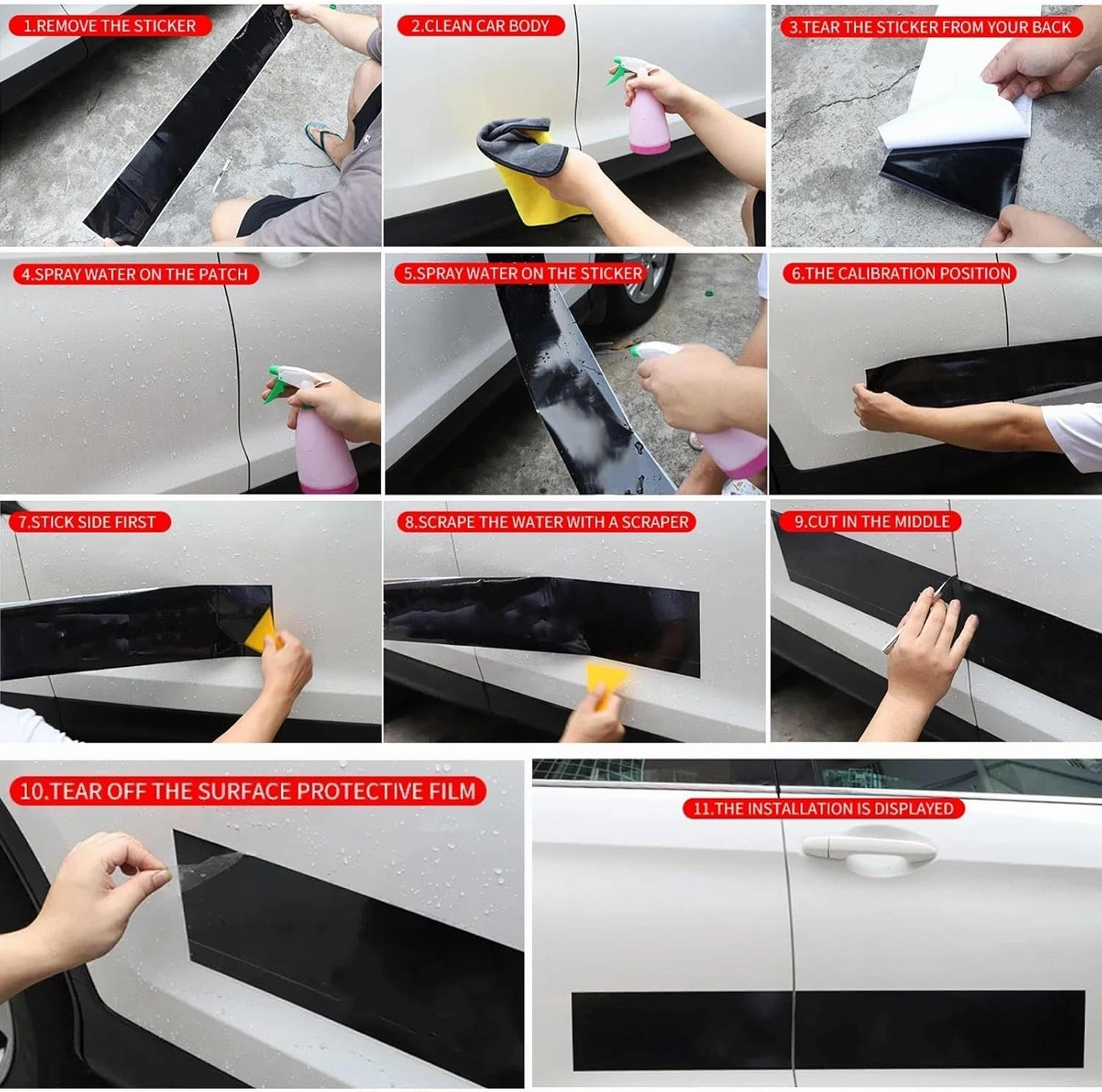 1.REMOVE THE STICKER

2.CLEAN CAR BODY

3.TEAR THE STICKER FROM YOUR BACK

4.SPRAY WATER ON THE PATCH

5.SPRAY WATER ON THE STICKER

6.THE CALIBRATION POSITION

7.STICK SIDE FIRST

8.SCRAPE THE WATER WITH A SCRAPER

9.CUT IN THE MIDDLE

10.TEAR OFF THE SURFACE PROTECTIVE FILM

11.THE INSTALLATION IS DISPLAYED