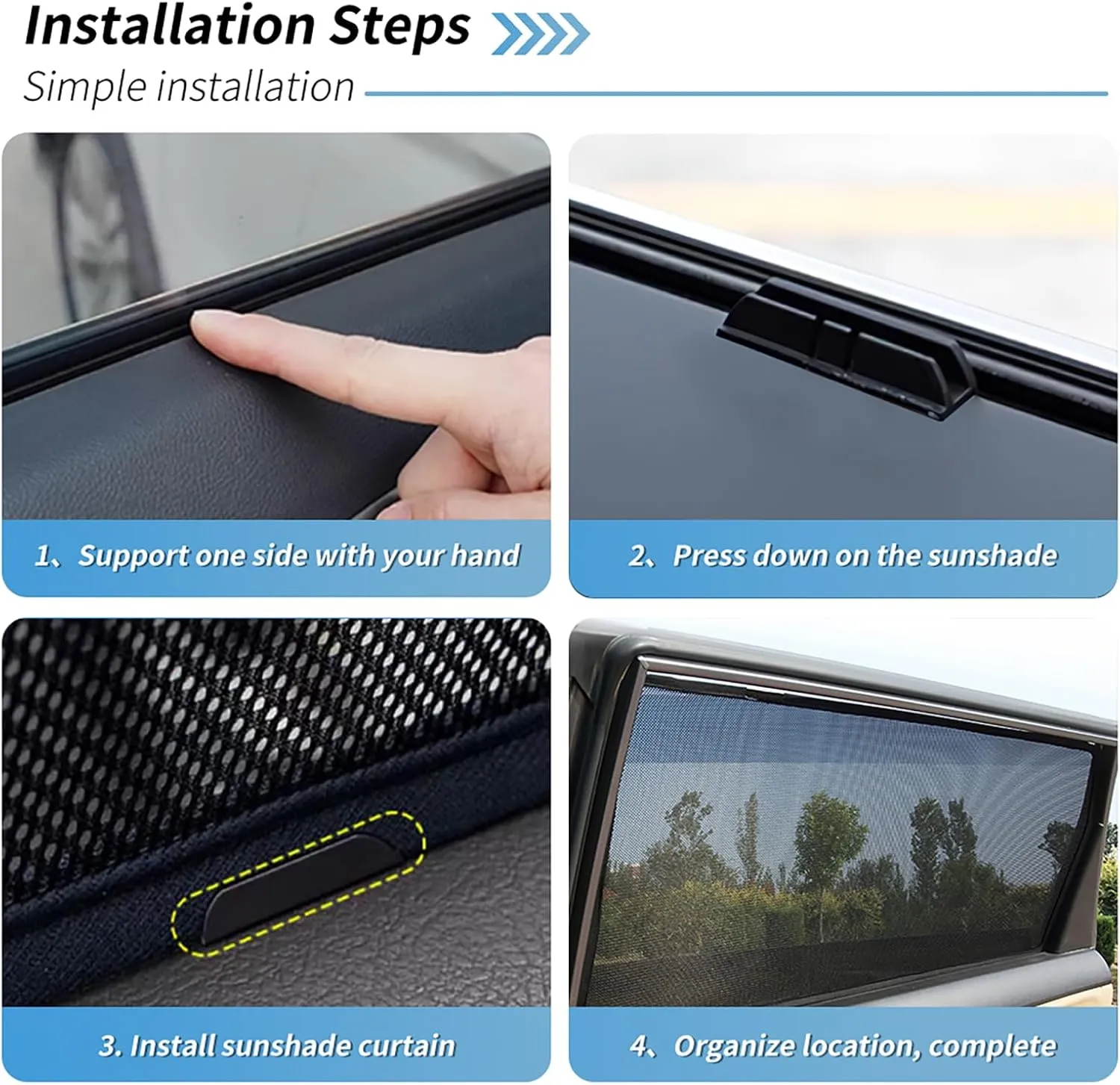 Installation Steps

Simple installation

1、Support one side with your hand

2、Press down on the sunshade

3. Install sunshade curtain

4、Organize location, complete