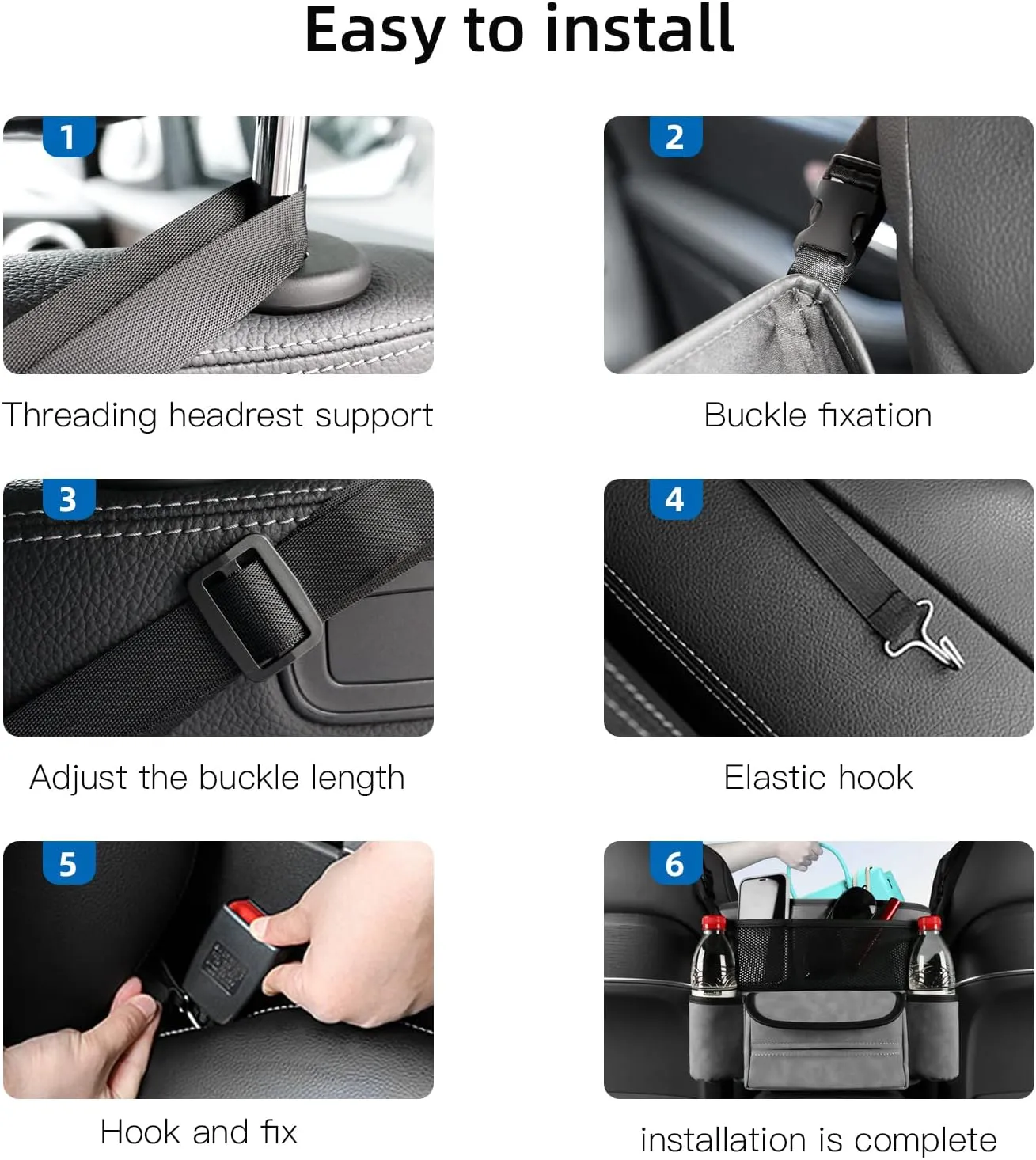 Easy to install

1

Threading headrest support

2

Buckle fixation

3

Adjust the buckle length

4

Elastic hook

5

Hook and fix

6

installation is complete