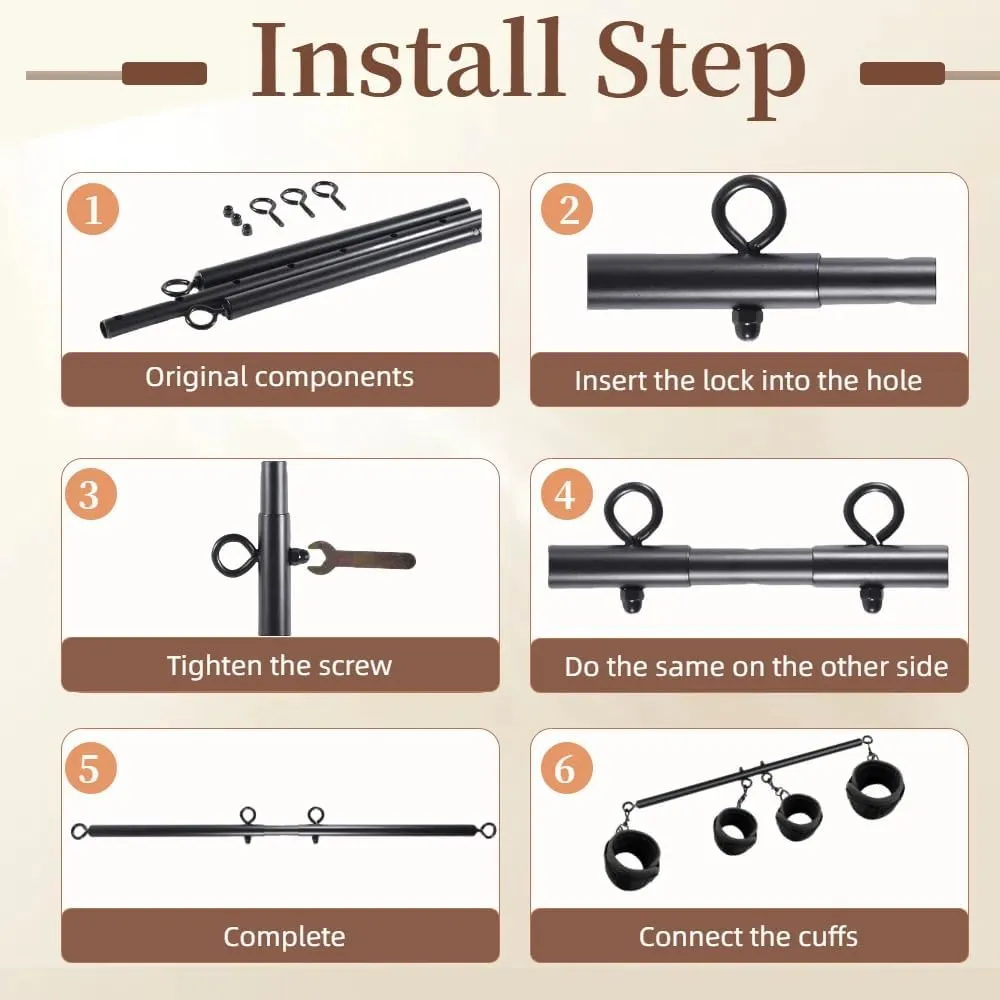 Install Step

1
Original components

2
Insert the lock into the hole

3
Tighten the screw

4
Do the same on the other side

5
Complete

6
Connect the cuffs